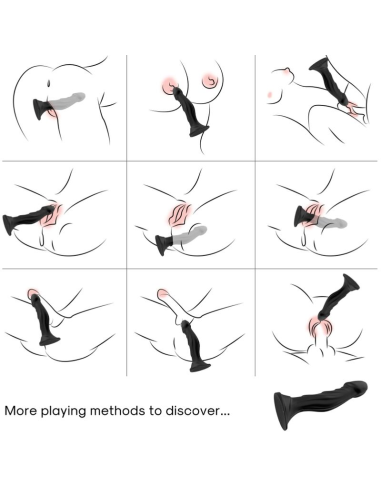 More playing methods to discover...