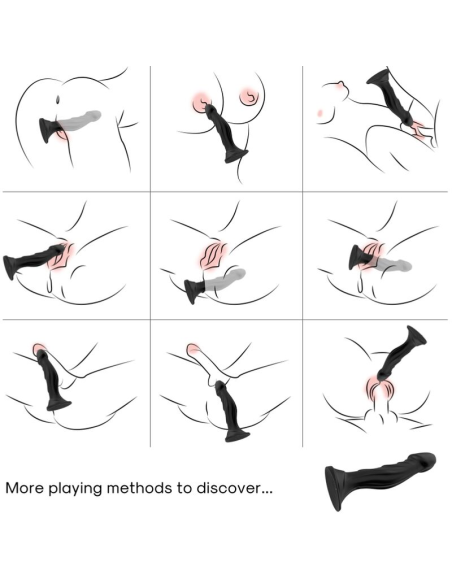 More playing methods to discover...