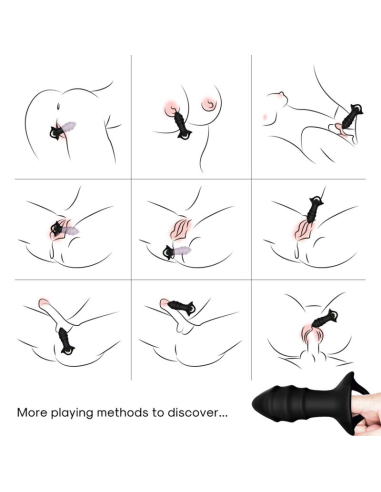 More playing methods to discover...