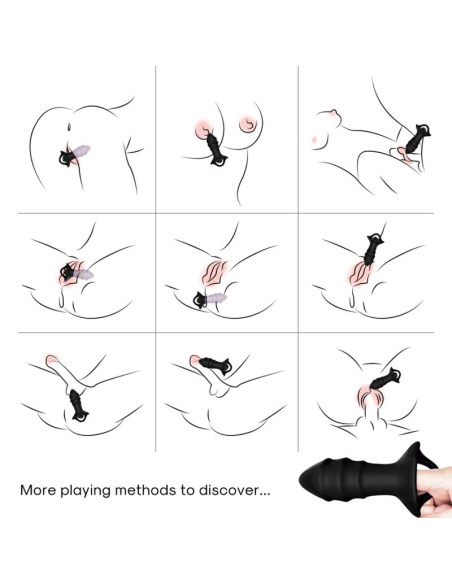 More playing methods to discover...