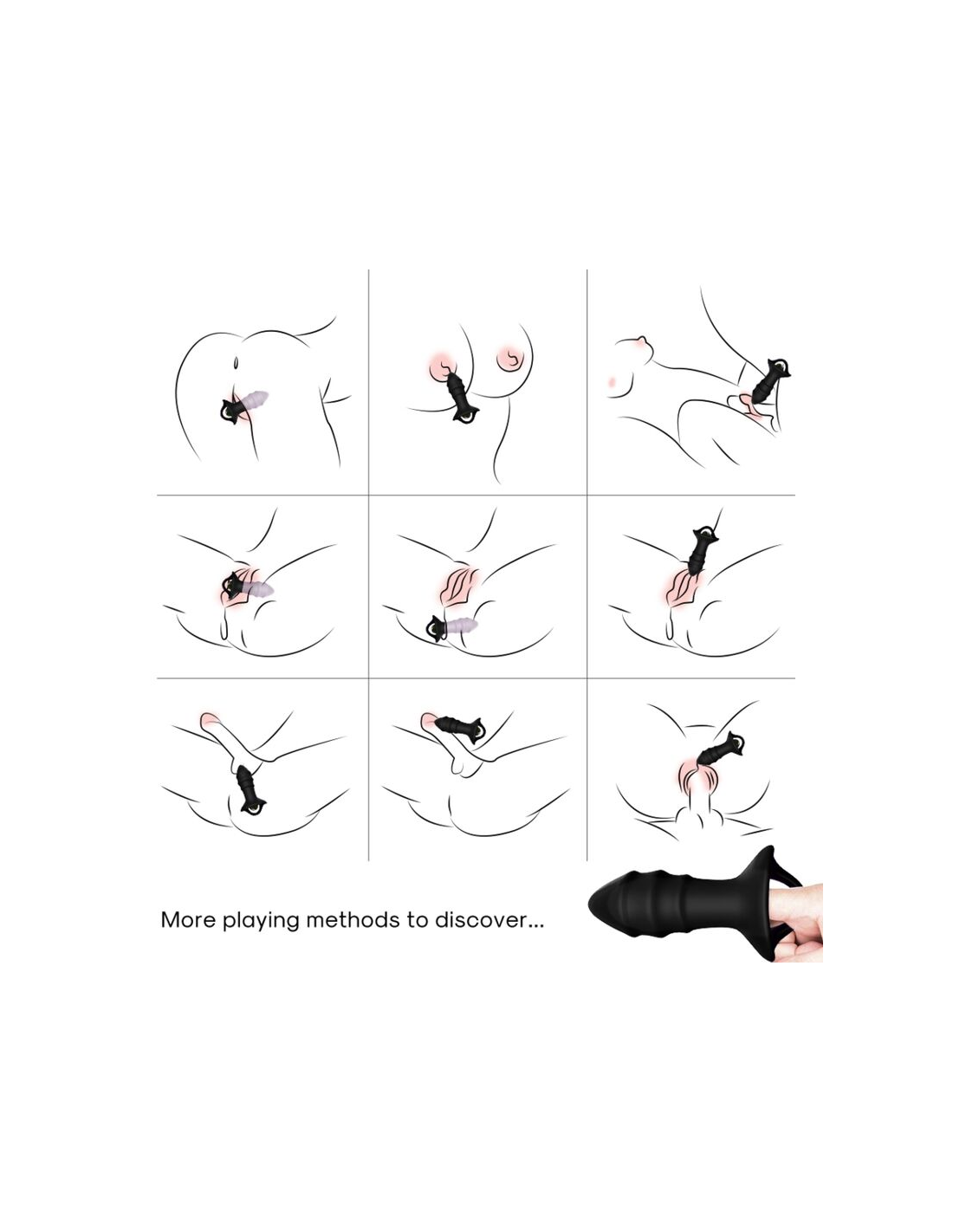 More playing methods to discover...