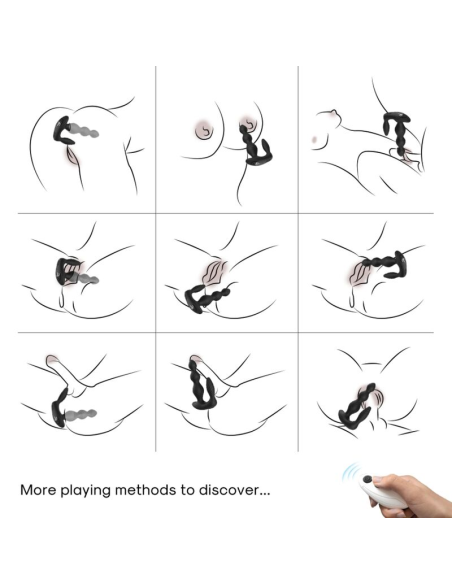 More playing methods to discover...