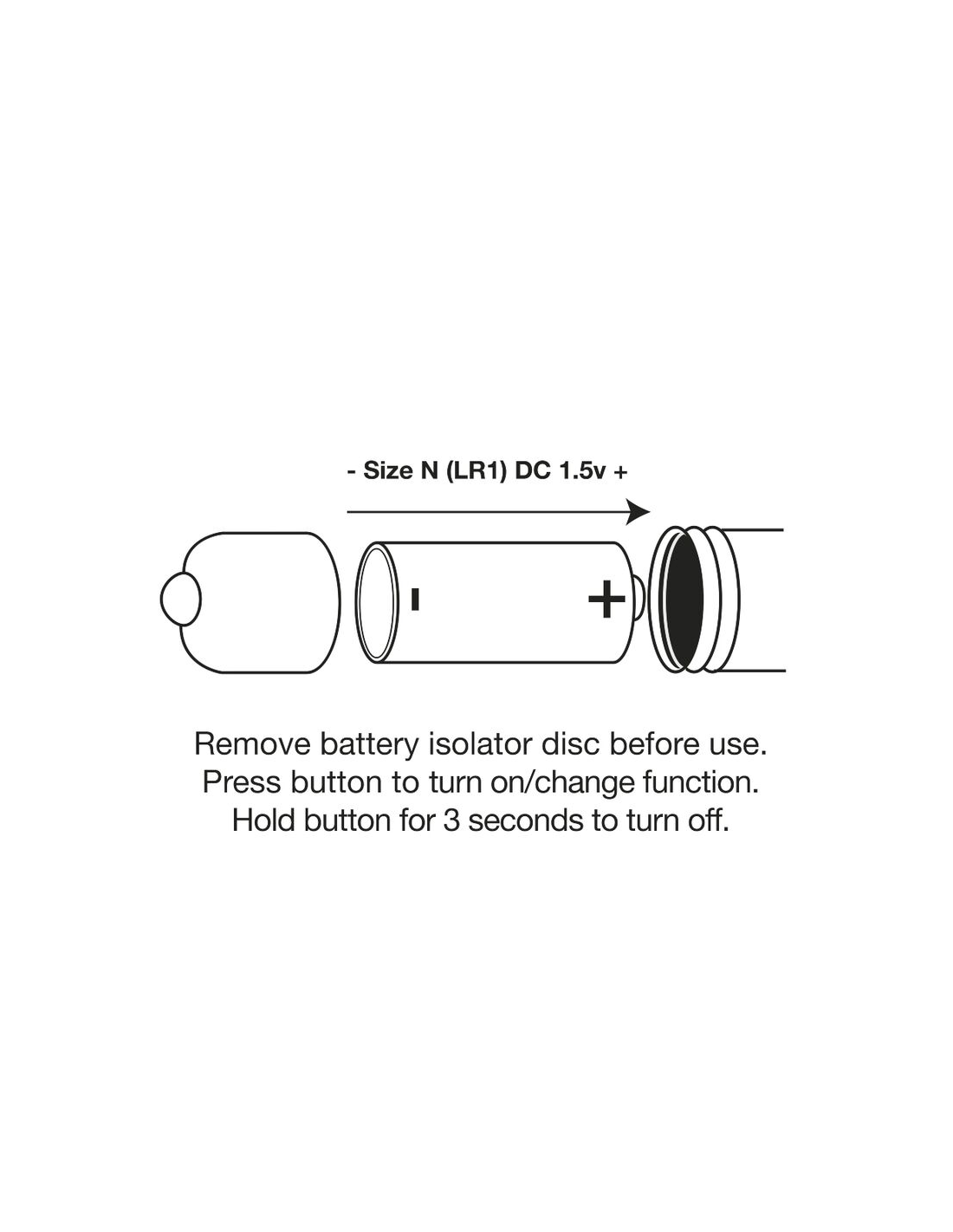 - Size N (LR1) DC 1.5v +

-

+

Remove battery isolator disc before use.
Press button to turn on/change function.
Hold button for 3 seconds to turn off.