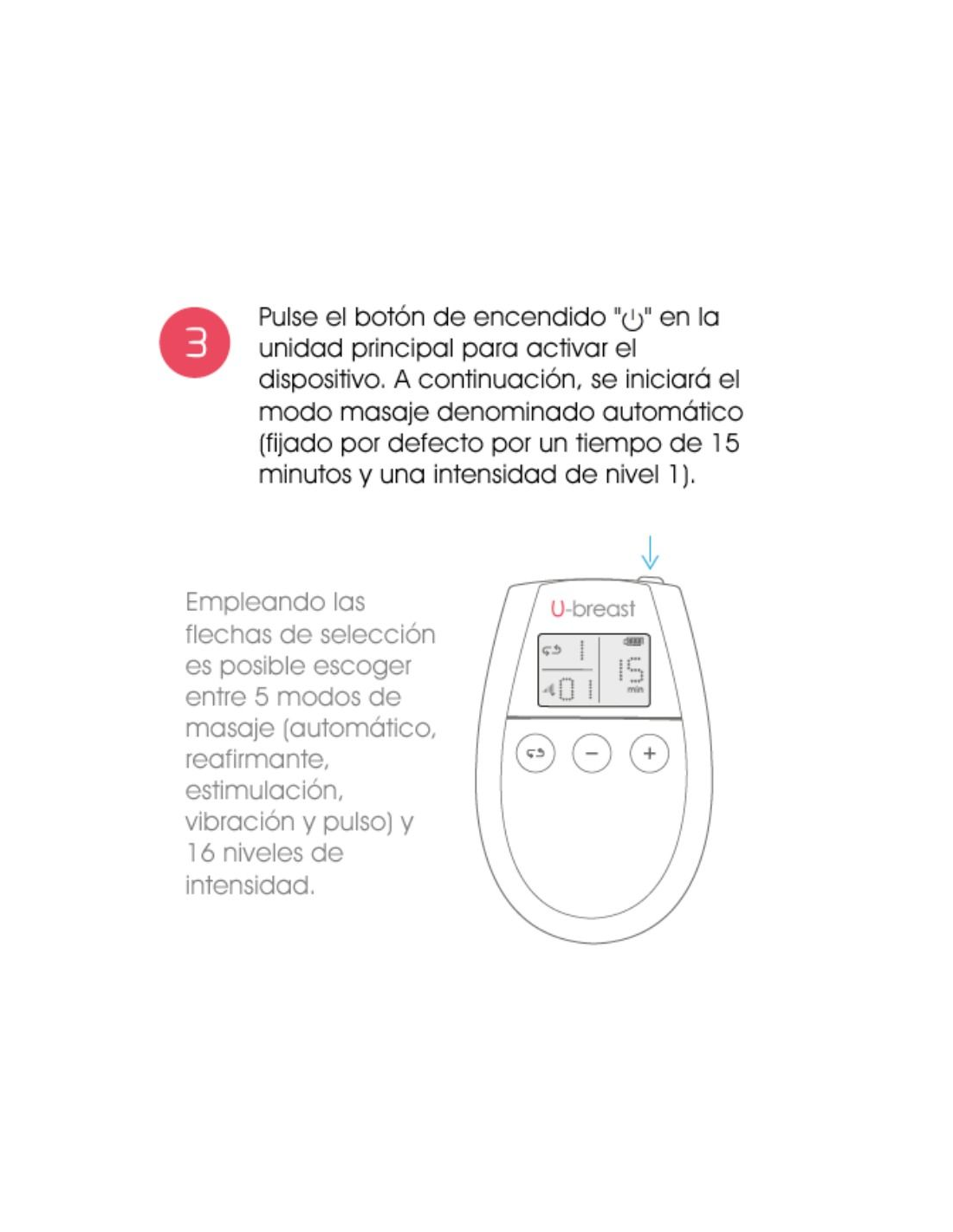 3

Pulse el botón de encendido "⏻" en la unidad principal para activar el dispositivo. A continuación, se iniciará el modo masaje denominado automático (fijado por defecto por un tiempo de 15 minutos y una intensidad de nivel 1).

Empleando las flechas de selección es posible escoger entre 5 modos de masaje (automático, reafirmante, estimulación, vibración y pulso) y 16 niveles de intensidad.

U-breast

1

01

15
min

−

+