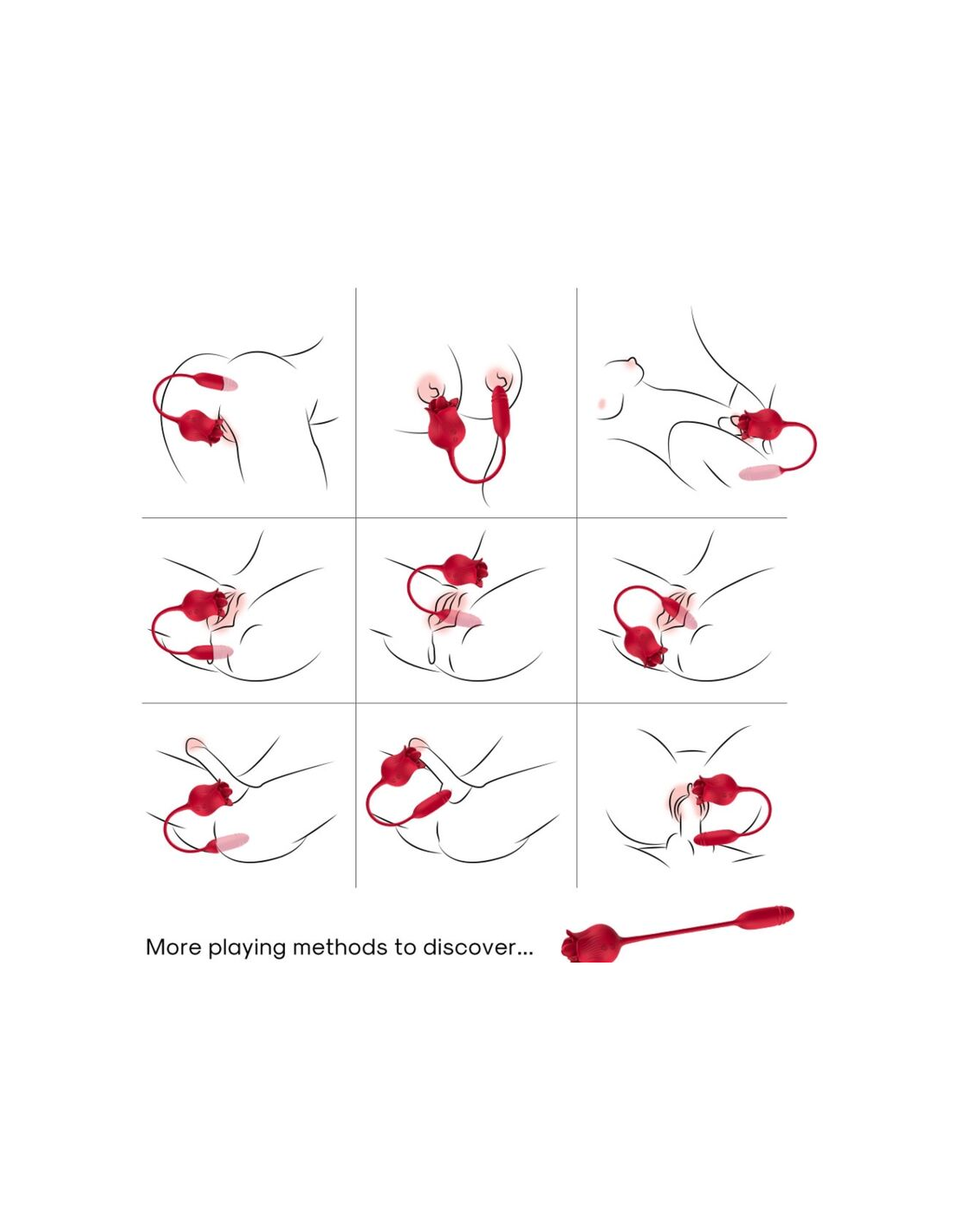 More playing methods to discover...