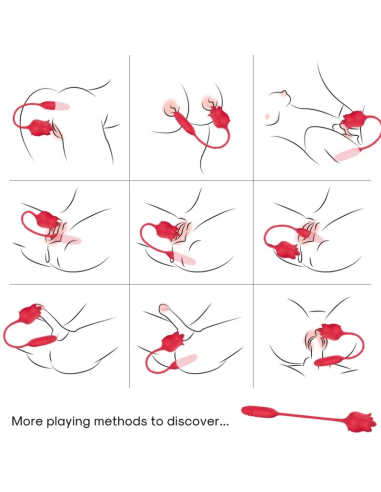 More playing methods to discover...