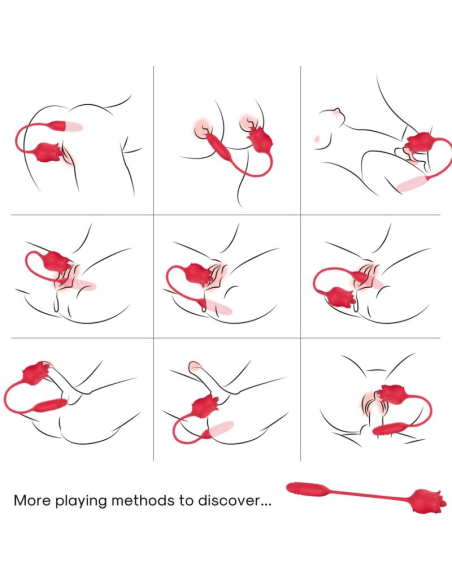 More playing methods to discover...