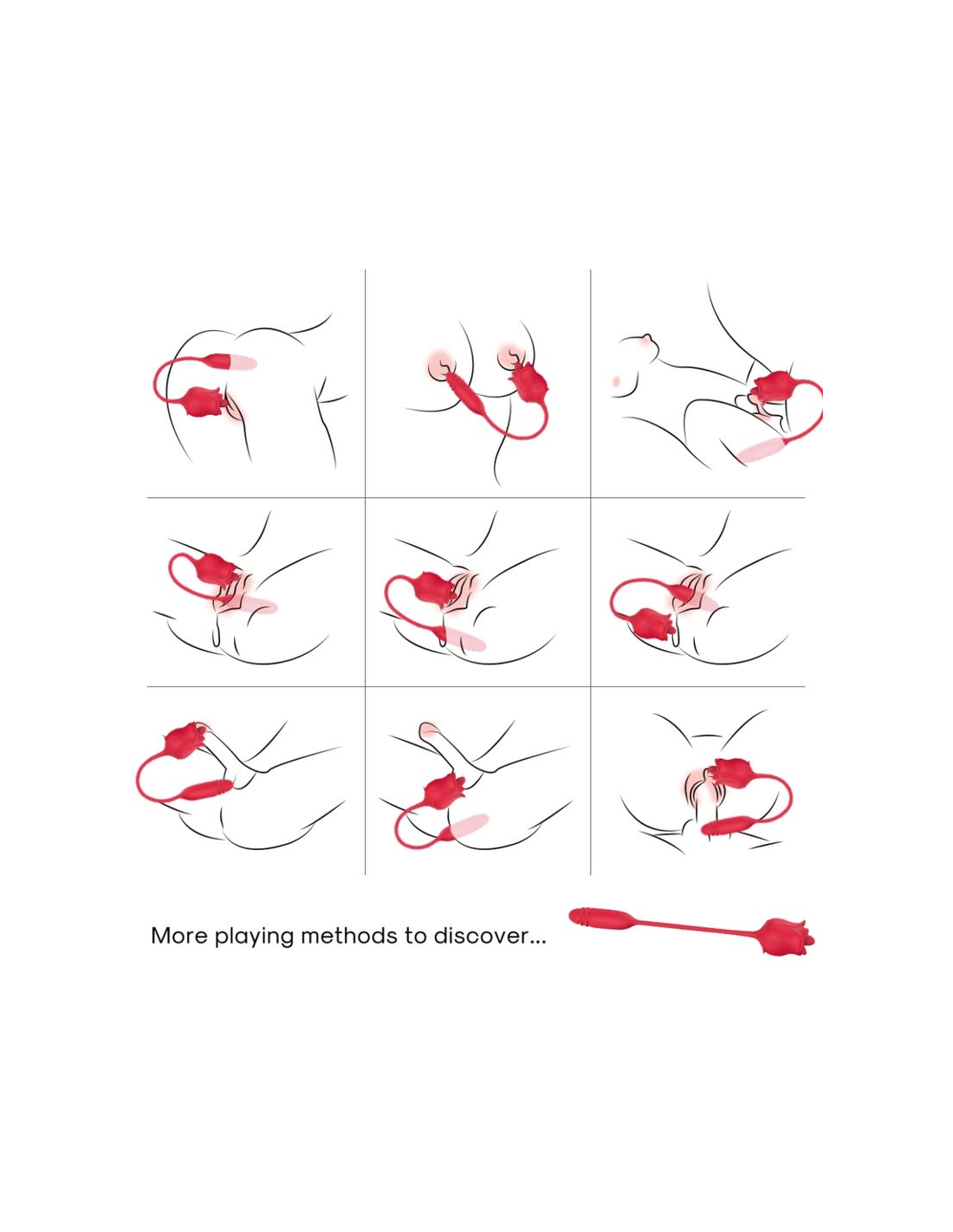 More playing methods to discover...