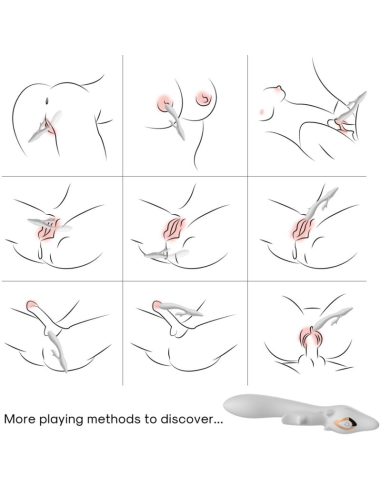 More playing methods to discover...