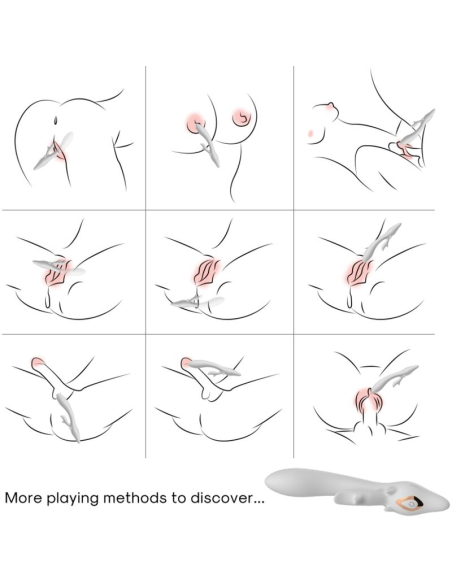 More playing methods to discover...