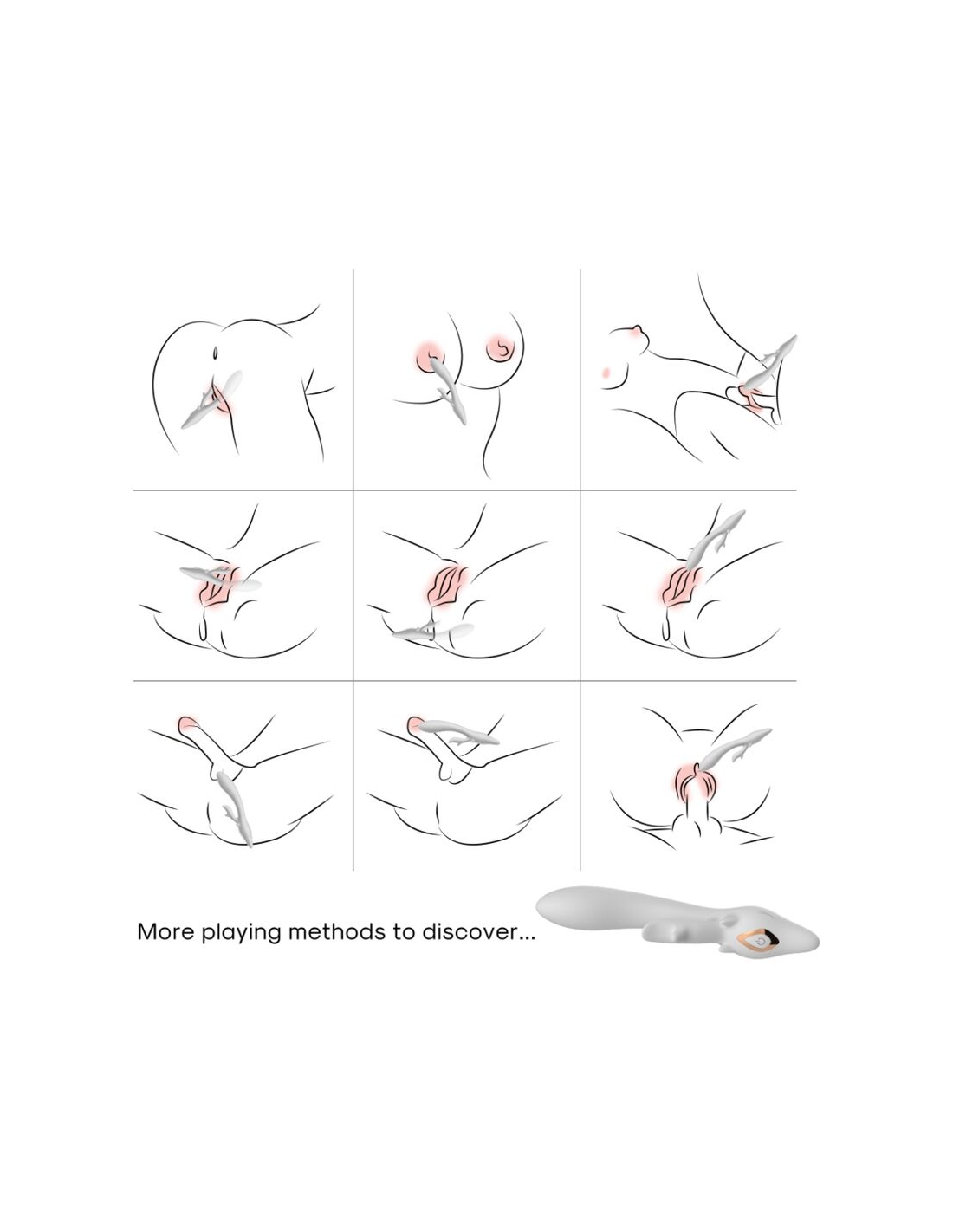 More playing methods to discover...