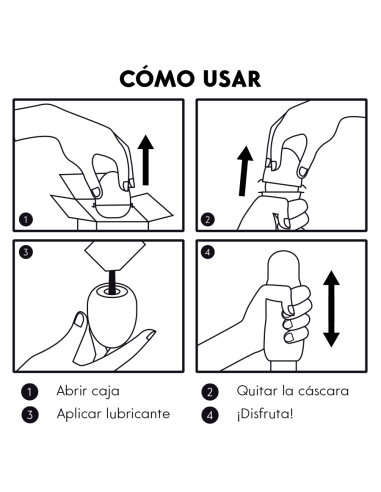 CÓMO USAR

1

2

3

4

1 Abrir caja
2 Quitar la cáscara
3 Aplicar lubricante
4 ¡Disfruta!