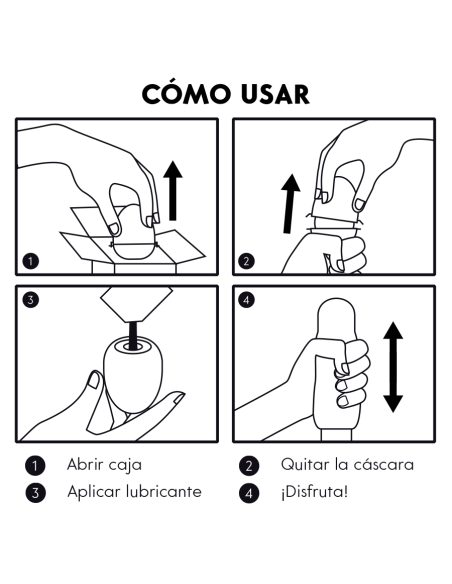 CÓMO USAR

1

2

3

4

1 Abrir caja

2 Quitar la cáscara

3 Aplicar lubricante

4 ¡Disfruta!