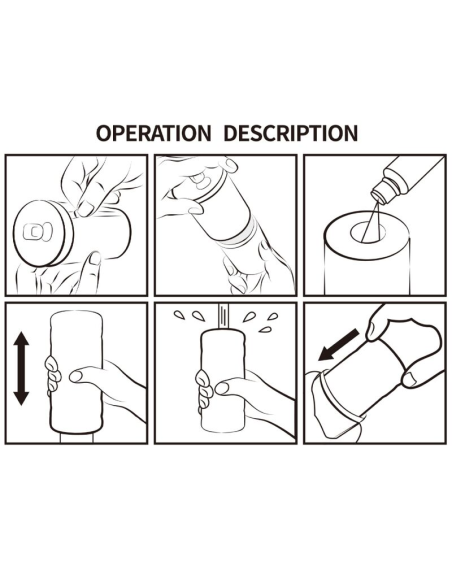 OPERATION DESCRIPTION