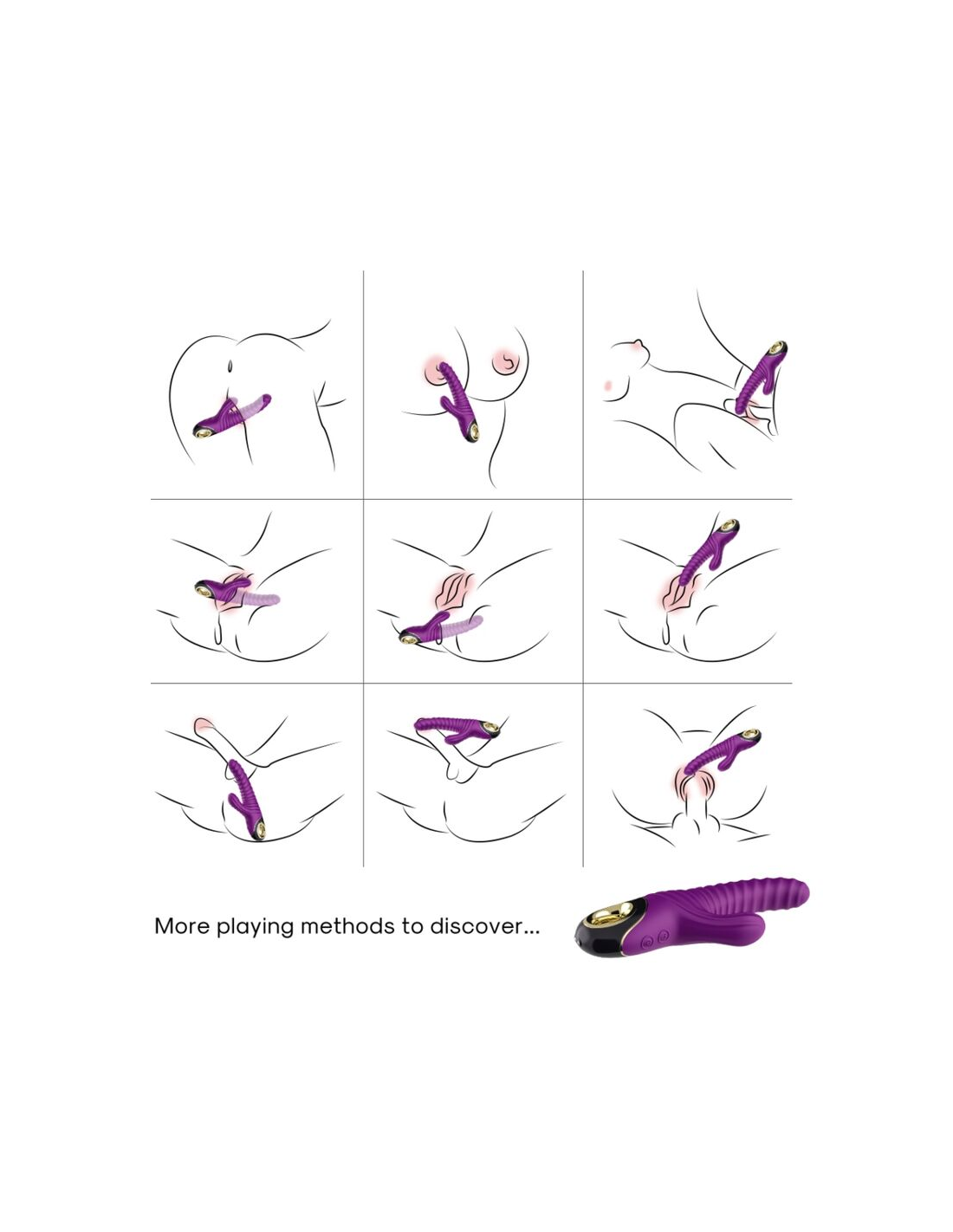 More playing methods to discover...