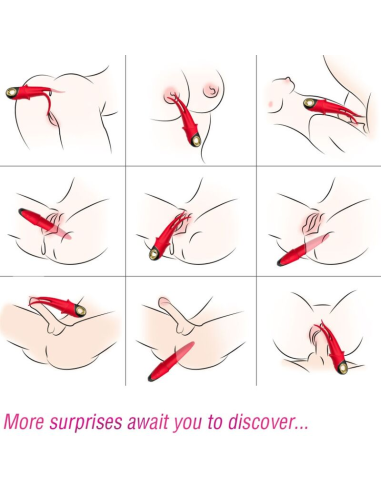 More surprises await you to discover...