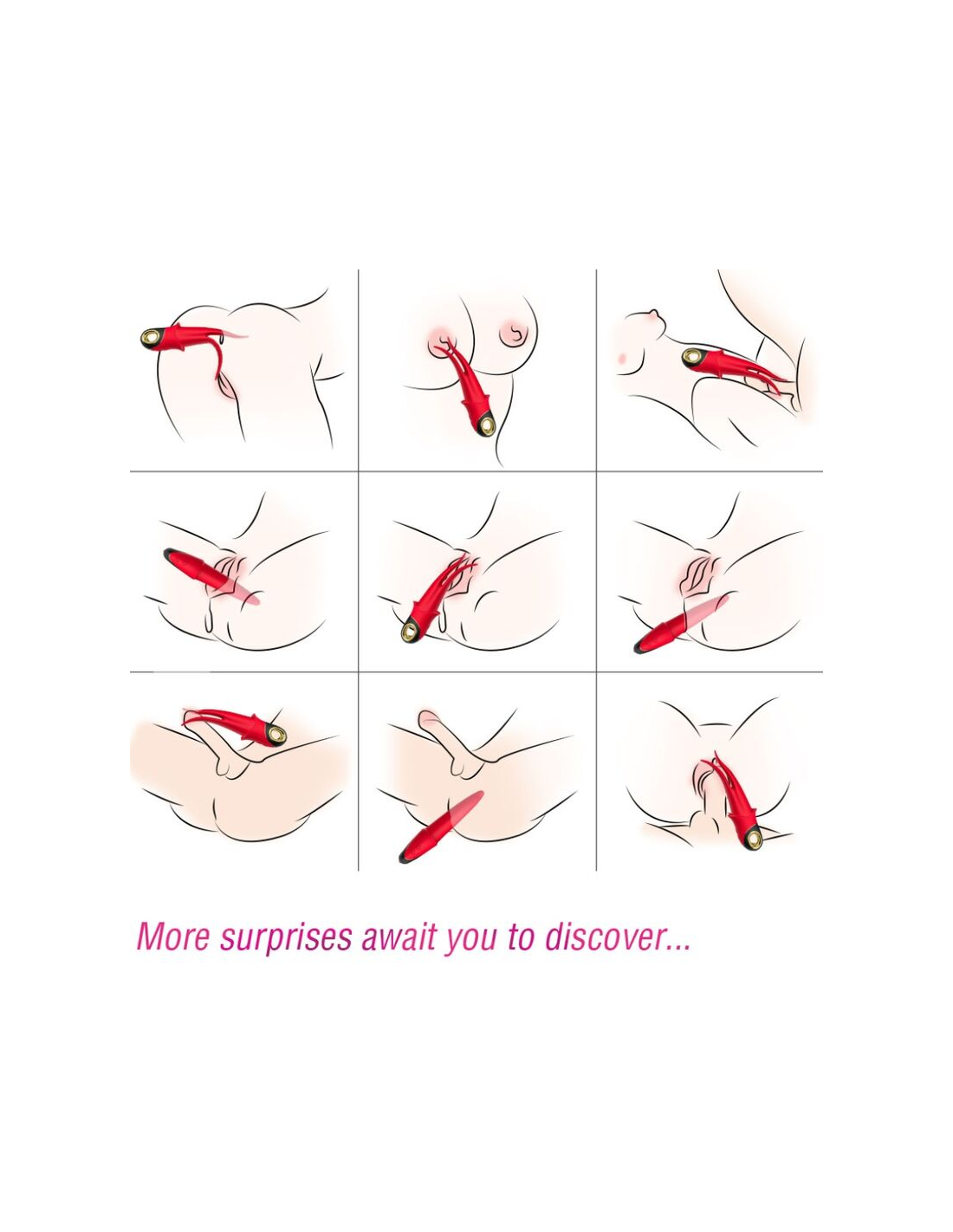 More surprises await you to discover...